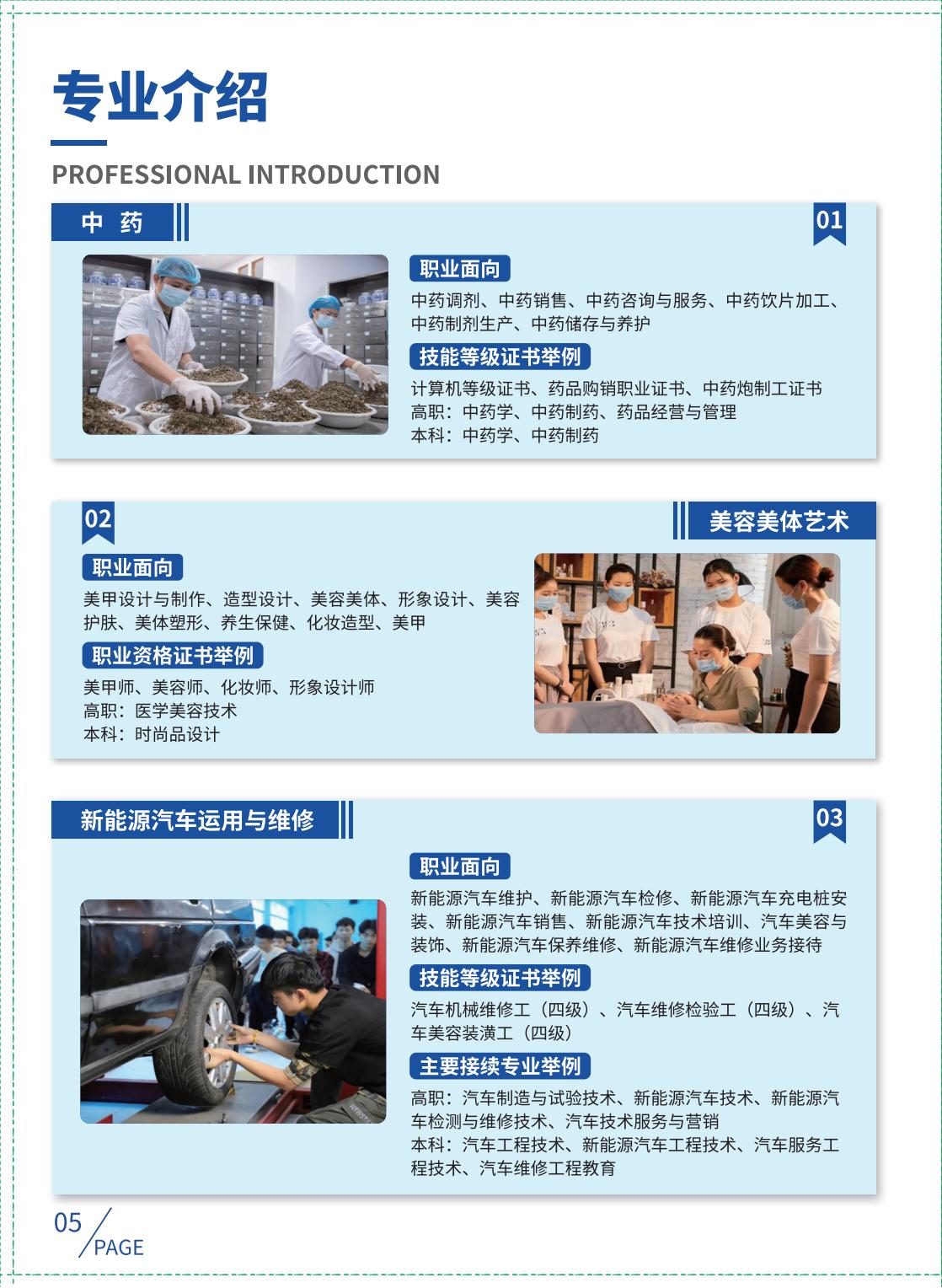 专业介绍

PROFESSIONAL INTRODUCTION

中 药

01

职业面向

中药调剂、中药销售、中药咨询与服务、中药饮片加工、中药制剂生产、中药储存与养护

技能等级证书举例

计算机等级证书、药品购销职业证书、中药炮制工证书
高职：中药学、中药制药、药品经营与管理
本科：中药学、中药制药

02

美容美体艺术

职业面向

美甲设计与制作、造型设计、美容美体、形象设计、美容护肤、美体塑形、养生保健、化妆造型、美甲

职业资格证书举例

美甲师、美容师、化妆师、形象设计师
高职：医学美容技术
本科：时尚品设计

新能源汽车运用与维修

03

职业面向

新能源汽车维护、新能源汽车检修、新能源汽车充电桩安装、新能源汽车销售、新能源汽车技术培训、汽车美容与装饰、新能源汽车保养维修、新能源汽车维修业务接待

技能等级证书举例

汽车机械维修工（四级）、汽车维修检验工（四级）、汽车美容装潢工（四级）

主要接续专业举例

高职：汽车制造与试验技术、新能源汽车技术、新能源汽车检测与维修技术、汽车技术服务与营销
本科：汽车工程技术、新能源汽车工程技术、汽车服务工程技术、汽车维修工程教育

05
PAGE